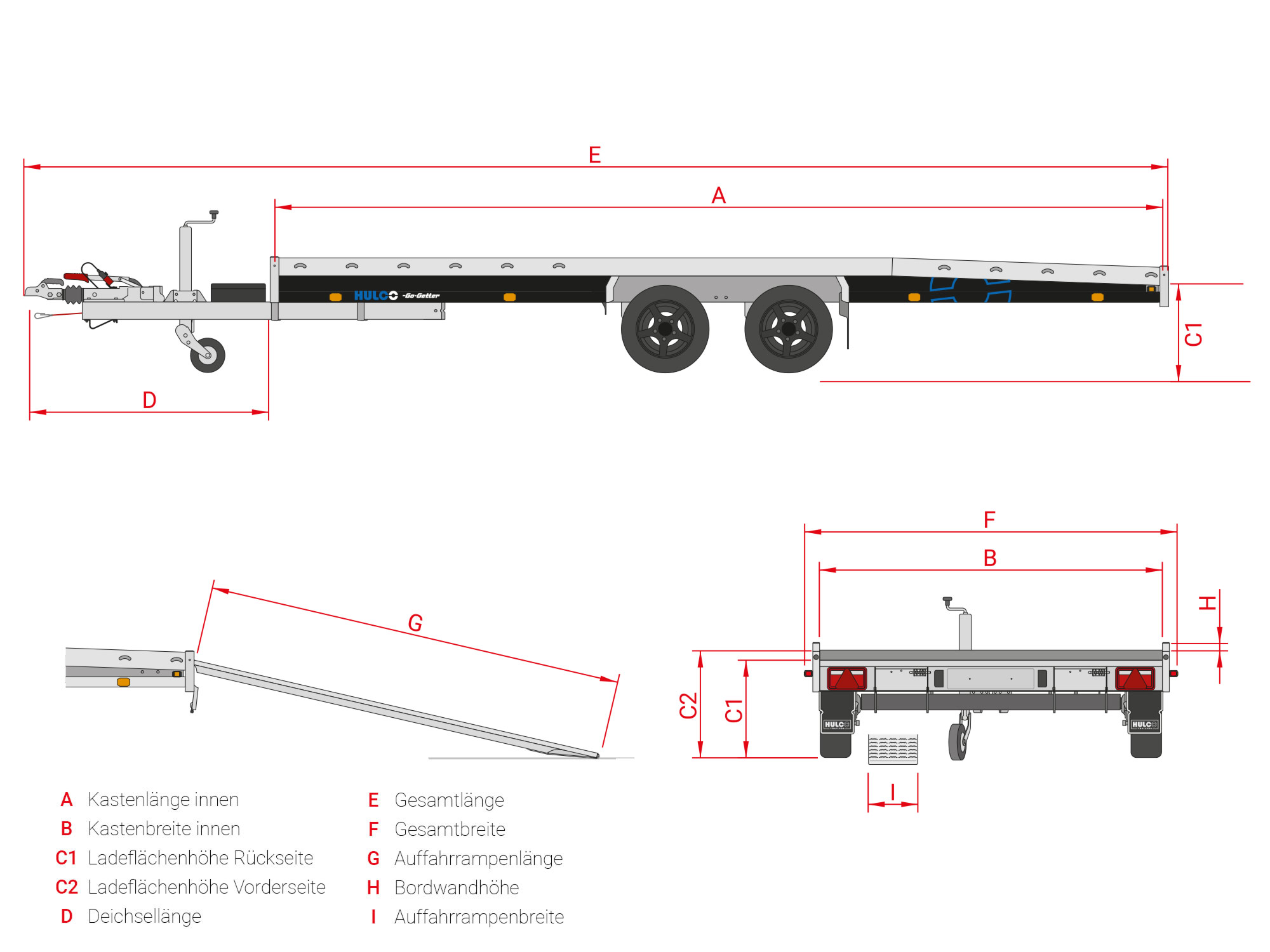 E

A

HULCO -Go-Getter

C1

D

G

F

B

H

C2

C1

HULCO

HULCO

I

A Kastenlänge innen
B Kastenbreite innen
C1 Ladeflächenhöhe Rückseite
C2 Ladeflächenhöhe Vorderseite
D Deichsellänge

E Gesamtlänge
F Gesamtbreite
G Auffahrrampenlänge
H Bordwandhöhe
I Auffahrrampenbreite