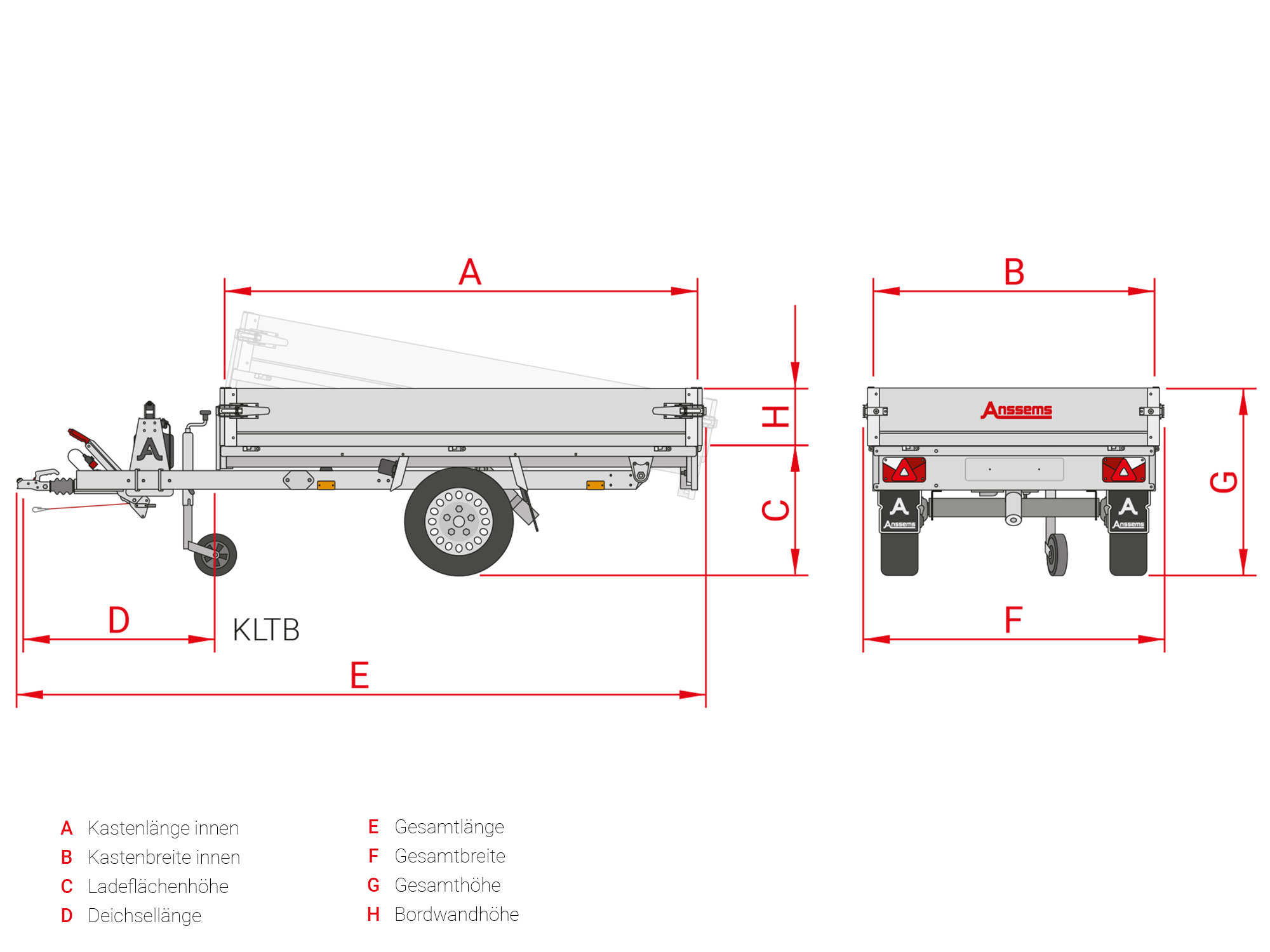 A

B

H

C

G

Anssems

A
Anssems

A
Anssems

D

KLTB

F

E

A Kastenlänge innen
B Kastenbreite innen
C Ladeflächenhöhe
D Deichsellänge

E Gesamtlänge
F Gesamtbreite
G Gesamthöhe
H Bordwandhöhe