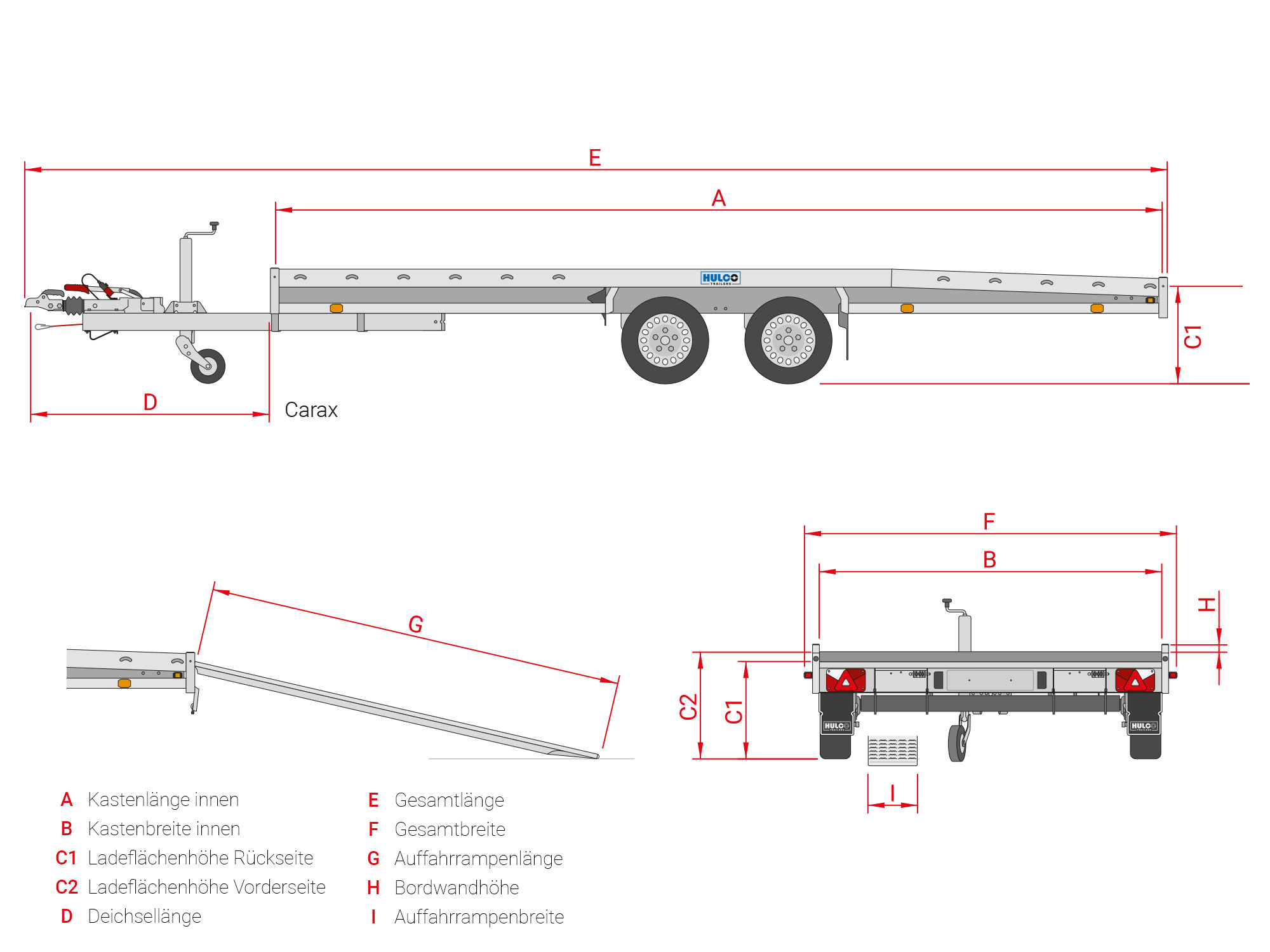 E

A

HULCO TRAILERS

C1

D

Carax

G

F

B

H

C2

C1

HULCO

HULCO

I

A Kastenlänge innen
B Kastenbreite innen
C1 Ladeflächenhöhe Rückseite
C2 Ladeflächenhöhe Vorderseite
D Deichsellänge

E Gesamtlänge
F Gesamtbreite
G Auffahrrampenlänge
H Bordwandhöhe
I Auffahrrampenbreite